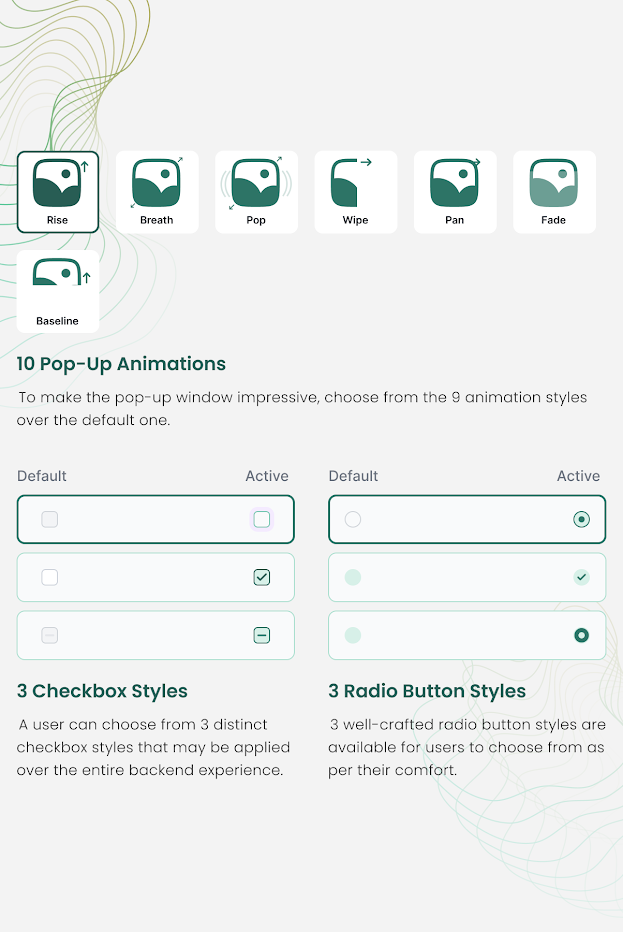 Rise

Breath

Pop

Wipe

Pan

Fade

Baseline

10 Pop-Up Animations

To make the pop-up window impressive, choose from the 9 animation styles over the default one.

Default

Active

3 Checkbox Styles

A user can choose from 3 distinct checkbox styles that may be applied over the entire backend experience.

Default

Active

3 Radio Button Styles

3 well-crafted radio button styles are available for users to choose from as per their comfort.